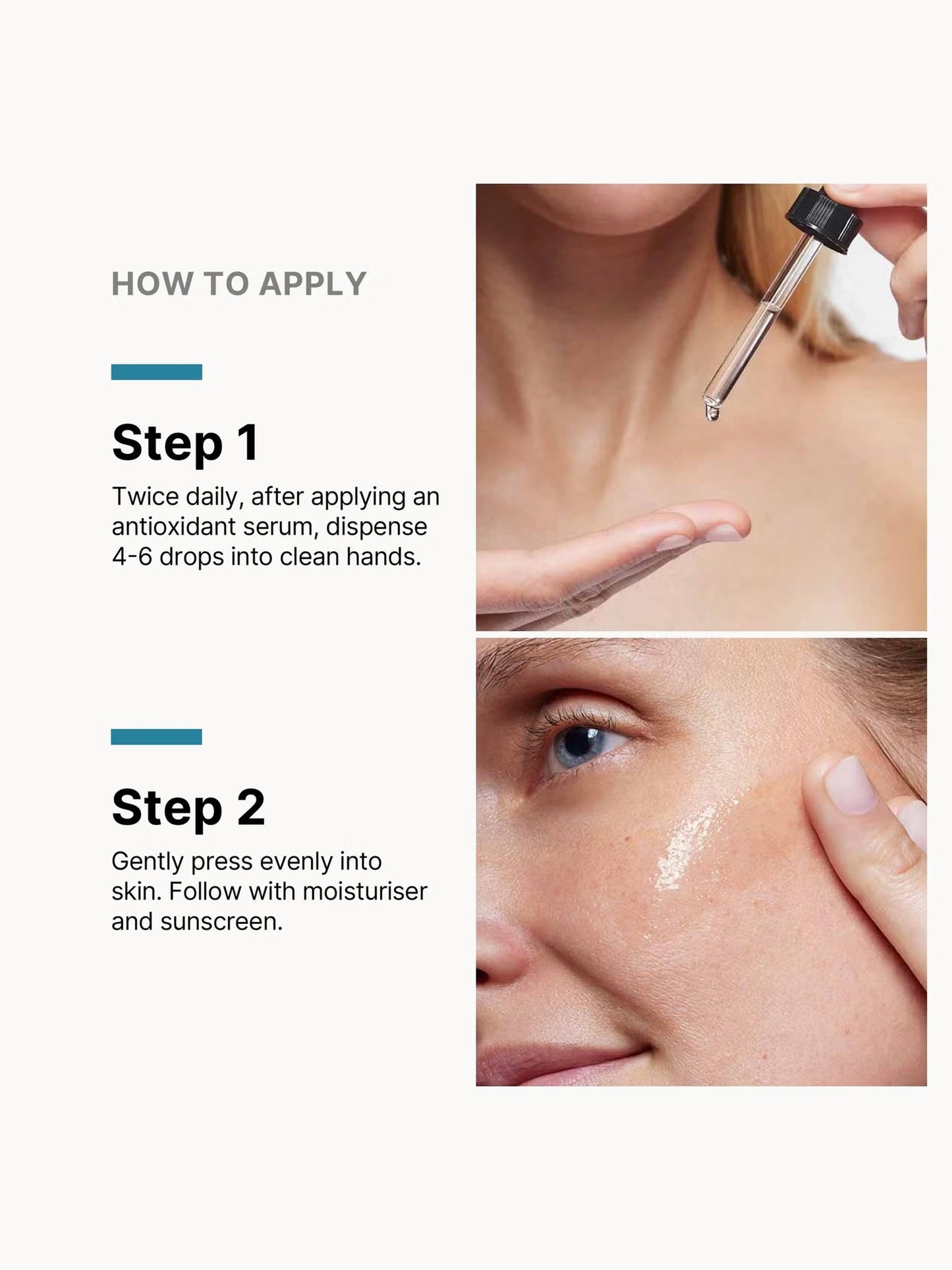 HOW TO APPLY

Step 1

Twice daily, after applying an antioxidant serum, dispense 4-6 drops into clean hands.

Step 2

Gently press evenly into skin. Follow with moisturiser and sunscreen.